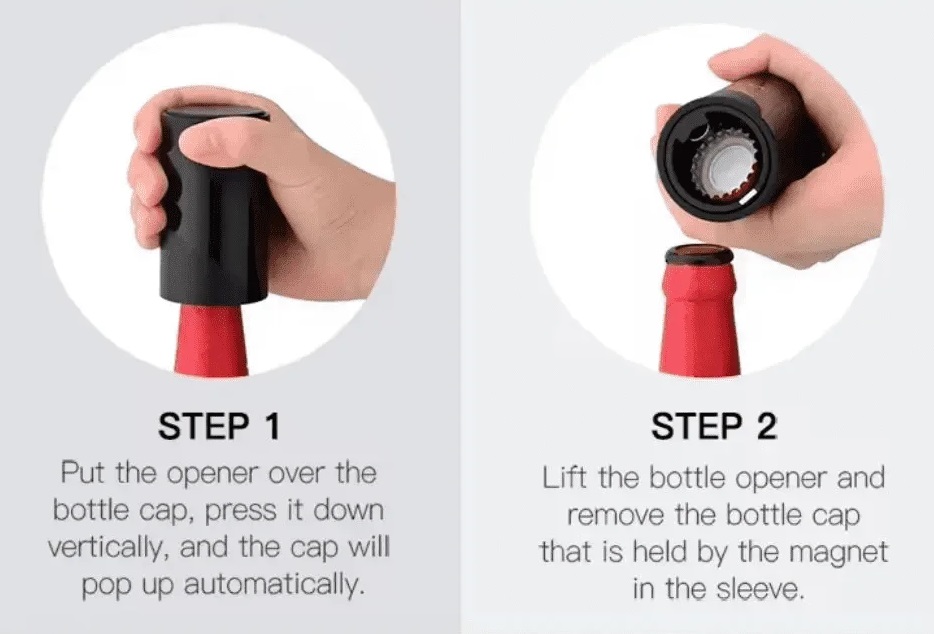 STEP 1
Put the opener over the bottle cap, press it down vertically, and the cap will pop up automatically.

STEP 2
Lift the bottle opener and remove the bottle cap that is held by the magnet in the sleeve.