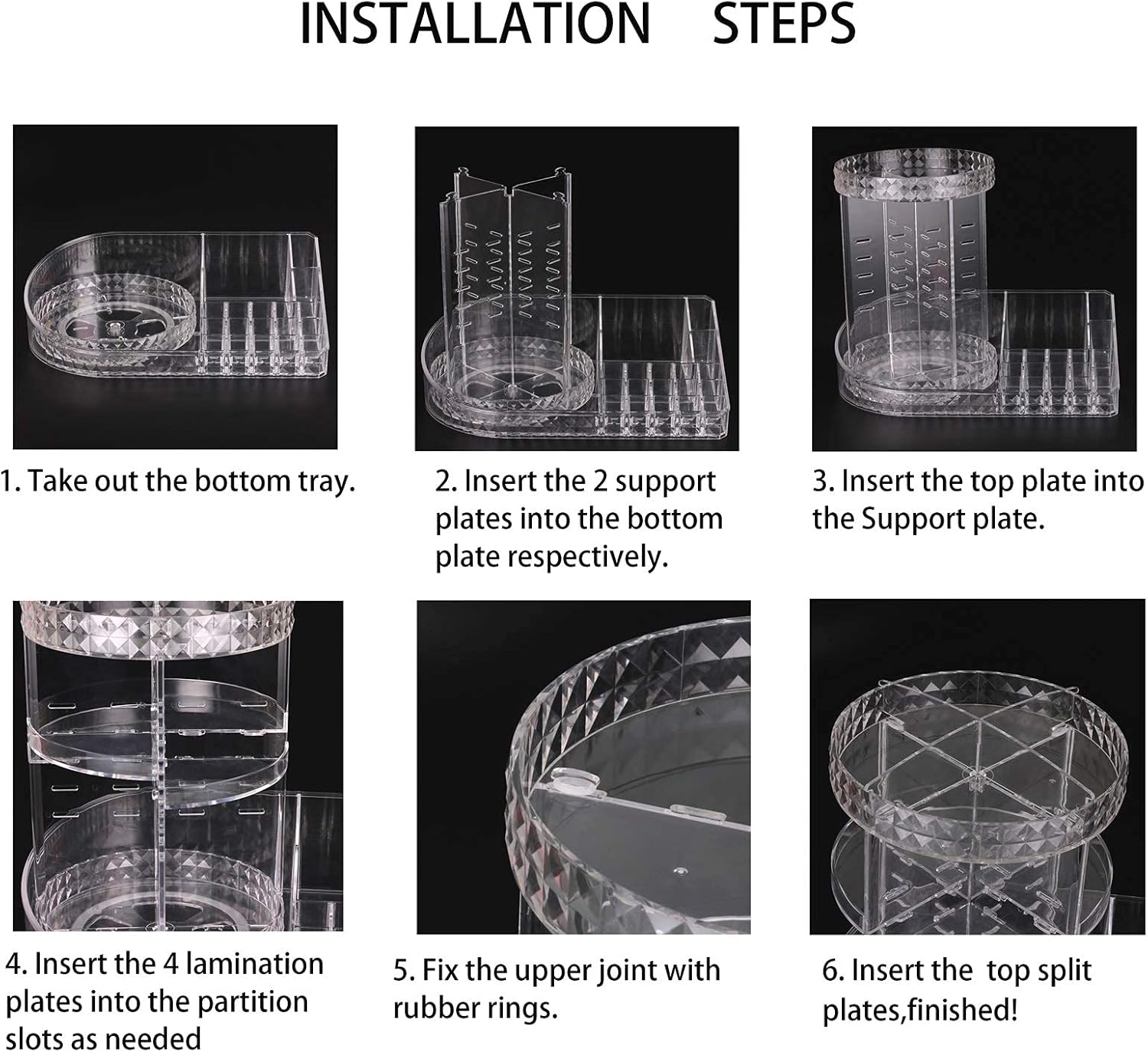 INSTALLATION STEPS

1. Take out the bottom tray.

2. Insert the 2 support plates into the bottom plate respectively.

3. Insert the top plate into the Support plate.

4. Insert the 4 lamination plates into the partition slots as needed

5. Fix the upper joint with rubber rings.

6. Insert the top split plates,finished!